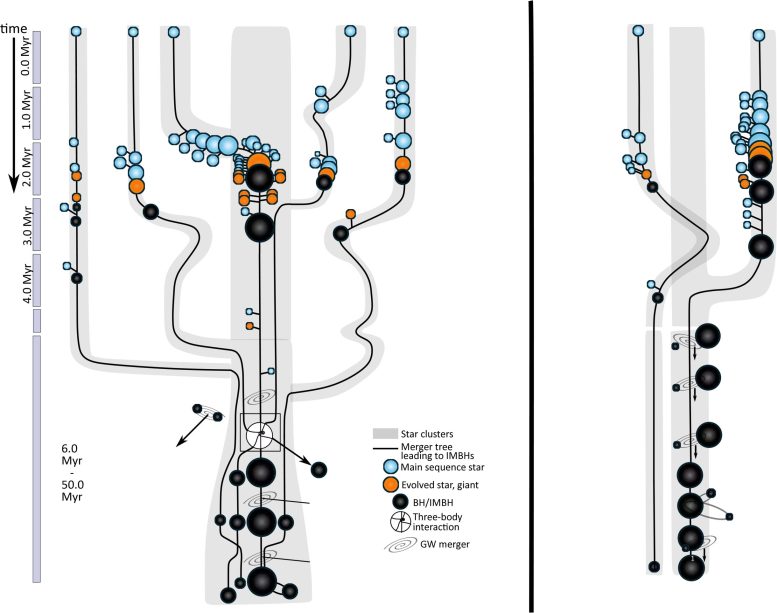 time

0.0 Myr

1.0 Myr

2.0 Myr

3.0 Myr

4.0 Myr

6.0 Myr - 50.0 Myr

Star clusters

Merger tree leading to IMBHs

Main sequence star

Evolved star, giant

BH/IMBH

Three-body interaction

GW merger