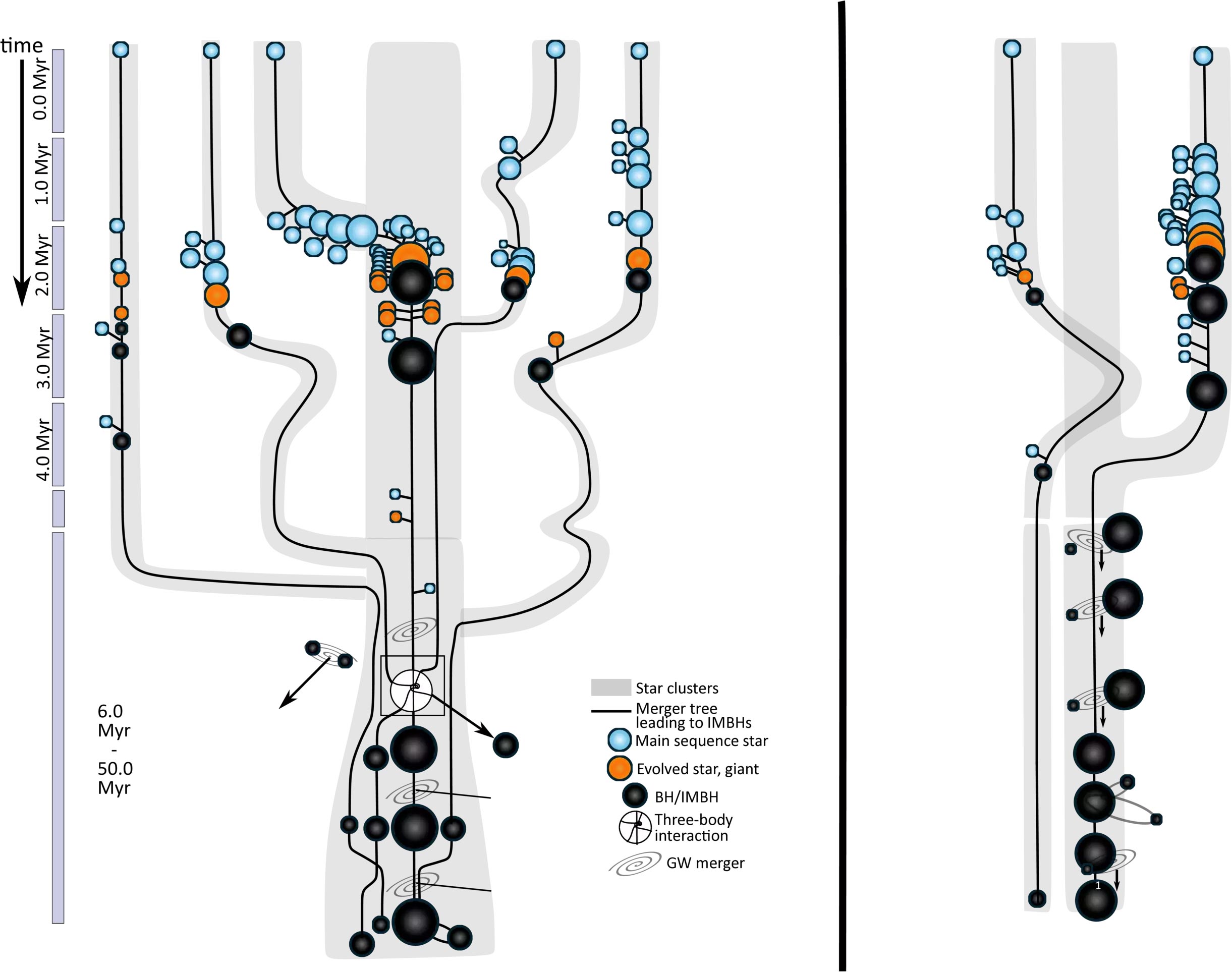 time

0.0 Myr

1.0 Myr

2.0 Myr

3.0 Myr

4.0 Myr

6.0 Myr - 50.0 Myr

Star clusters

Merger tree leading to IMBHs

Main sequence star

Evolved star, giant

BH/IMBH

Three-body interaction

GW merger

1