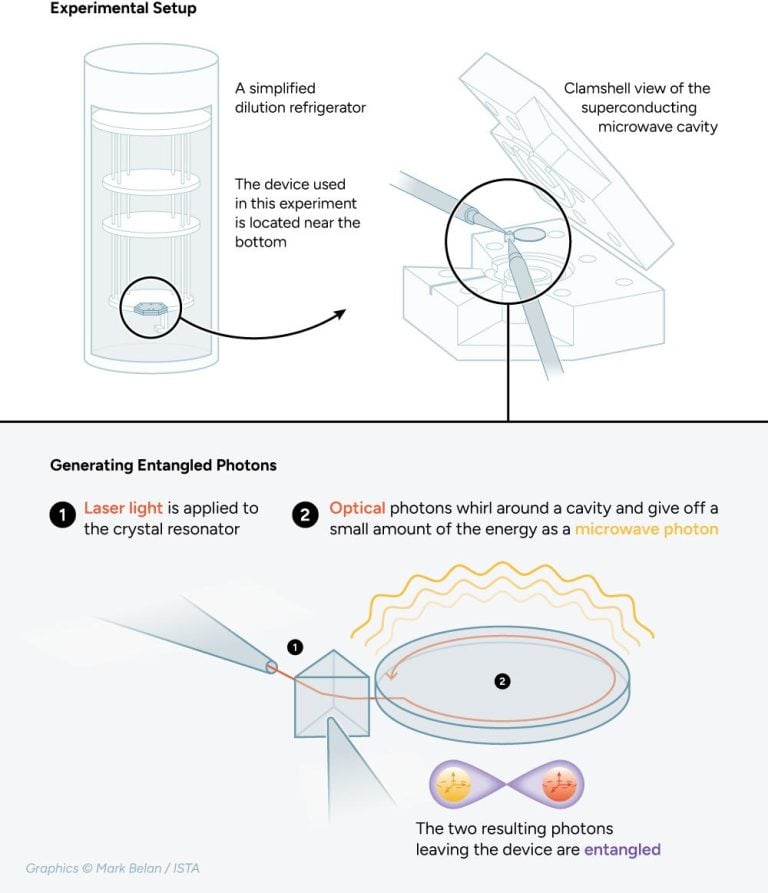 Experimental Setup

A simplified dilution refrigerator

The device used in this experiment is located near the bottom

Clamshell view of the superconducting microwave cavity

Generating Entangled Photons

1 Laser light is applied to the crystal resonator

2 Optical photons whirl around a cavity and give off a small amount of the energy as a microwave photon

1

2

The two resulting photons leaving the device are entangled

Graphics © Mark Belan / ISTA