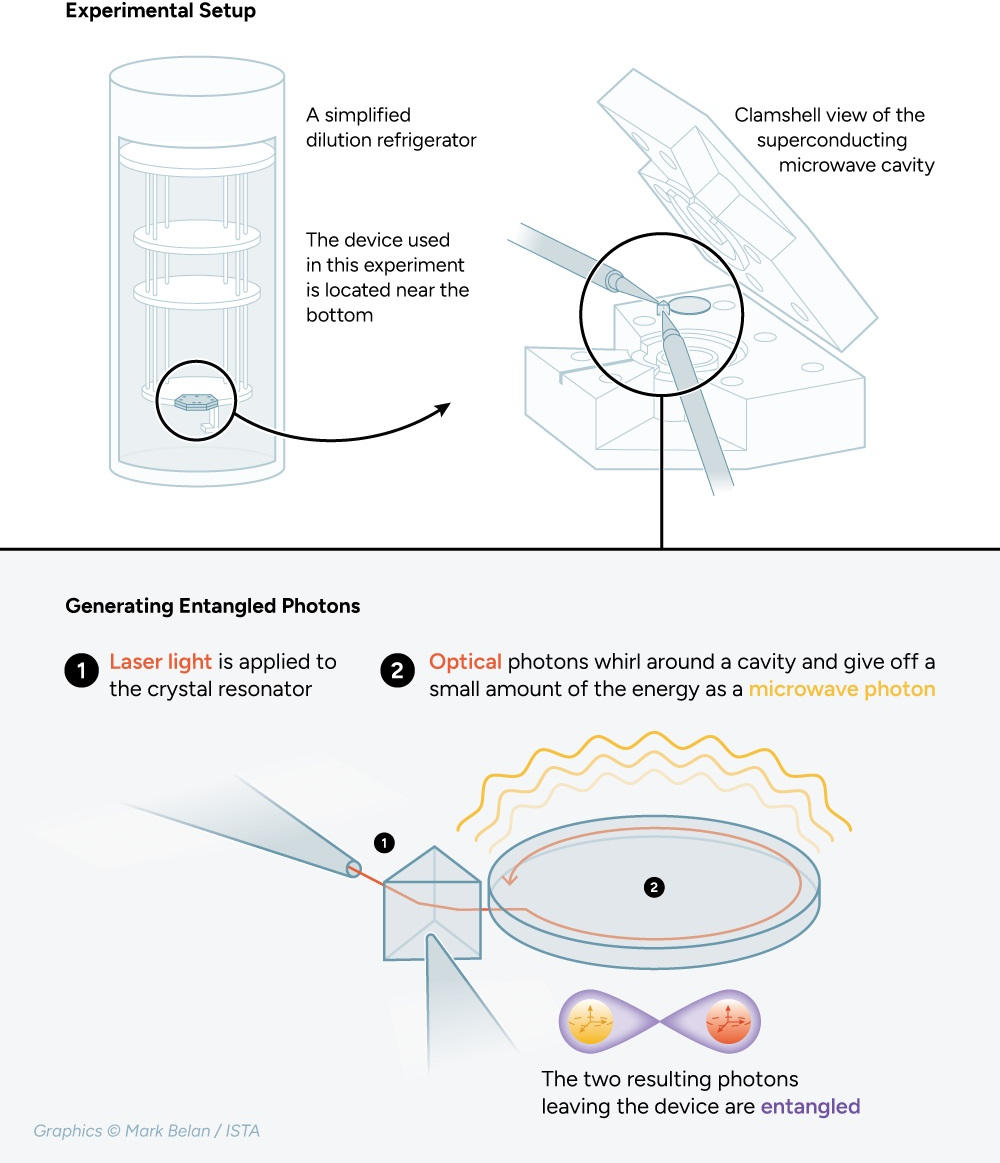 Experimental Setup

A simplified dilution refrigerator

The device used in this experiment is located near the bottom

Clamshell view of the superconducting microwave cavity

Generating Entangled Photons

1 Laser light is applied to the crystal resonator

2 Optical photons whirl around a cavity and give off a small amount of the energy as a microwave photon

1

2

The two resulting photons leaving the device are entangled

Graphics © Mark Belan / ISTA