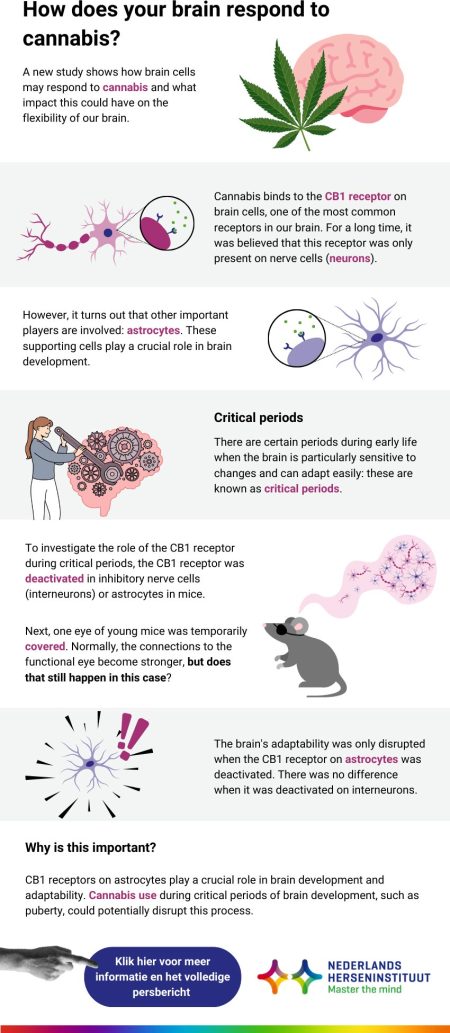 How does your brain respond to cannabis?

A new study shows how brain cells may respond to cannabis and what impact this could have on the flexibility of our brain.

Cannabis binds to the CB1 receptor on brain cells, one of the most common receptors in our brain. For a long time, it was believed that this receptor was only present on nerve cells (neurons).

However, it turns out that other important players are involved: astrocytes. These supporting cells play a crucial role in brain development.

Critical periods

There are certain periods during early life when the brain is particularly sensitive to changes and can adapt easily: these are known as critical periods.

To investigate the role of the CB1 receptor during critical periods, the CB1 receptor was deactivated in inhibitory nerve cells (interneurons) or astrocytes in mice.

Next, one eye of young mice was temporarily covered. Normally, the connections to the functional eye become stronger, but does that still happen in this case?

The brain's adaptability was only disrupted when the CB1 receptor on astrocytes was deactivated. There was no difference when it was deactivated on interneurons.

Why is this important?

CB1 receptors on astrocytes play a crucial role in brain development and adaptability. Cannabis use during critical periods of brain development, such as puberty, could potentially disrupt this process.

Klik hier voor meer informatie en het volledige persbericht

NEDERLANDS HERSENINSTITUUT
Master the mind