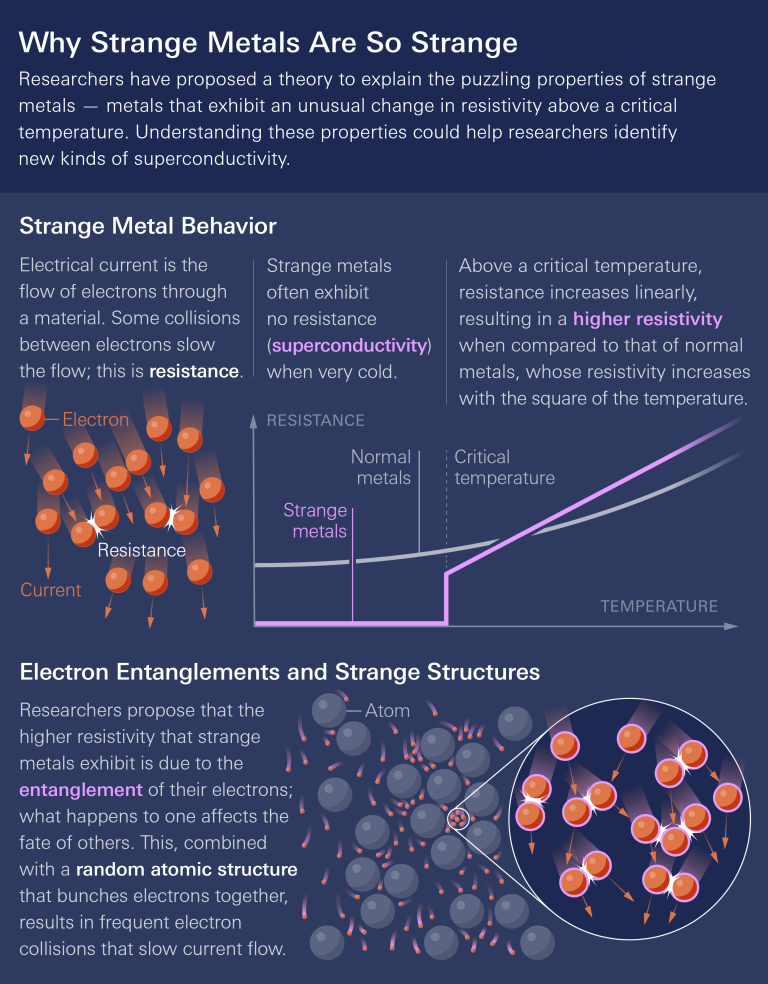 Why Strange Metals Are So Strange

Researchers have proposed a theory to explain the puzzling properties of strange metals — metals that exhibit an unusual change in resistivity above a critical temperature. Understanding these properties could help researchers identify new kinds of superconductivity.

Strange Metal Behavior

Electrical current is the flow of electrons through a material. Some collisions between electrons slow the flow; this is resistance.

Strange metals often exhibit no resistance (superconductivity) when very cold.

Above a critical temperature, resistance increases linearly, resulting in a higher resistivity when compared to that of normal metals, whose resistivity increases with the square of the temperature.

Electron

Resistance

Current

RESISTANCE

Normal metals

Critical temperature

Strange metals

TEMPERATURE

Electron Entanglements and Strange Structures

Researchers propose that the higher resistivity that strange metals exhibit is due to the entanglement of their electrons; what happens to one affects the fate of others. This, combined with a random atomic structure that bunches electrons together, results in frequent electron collisions that slow current flow.

Atom