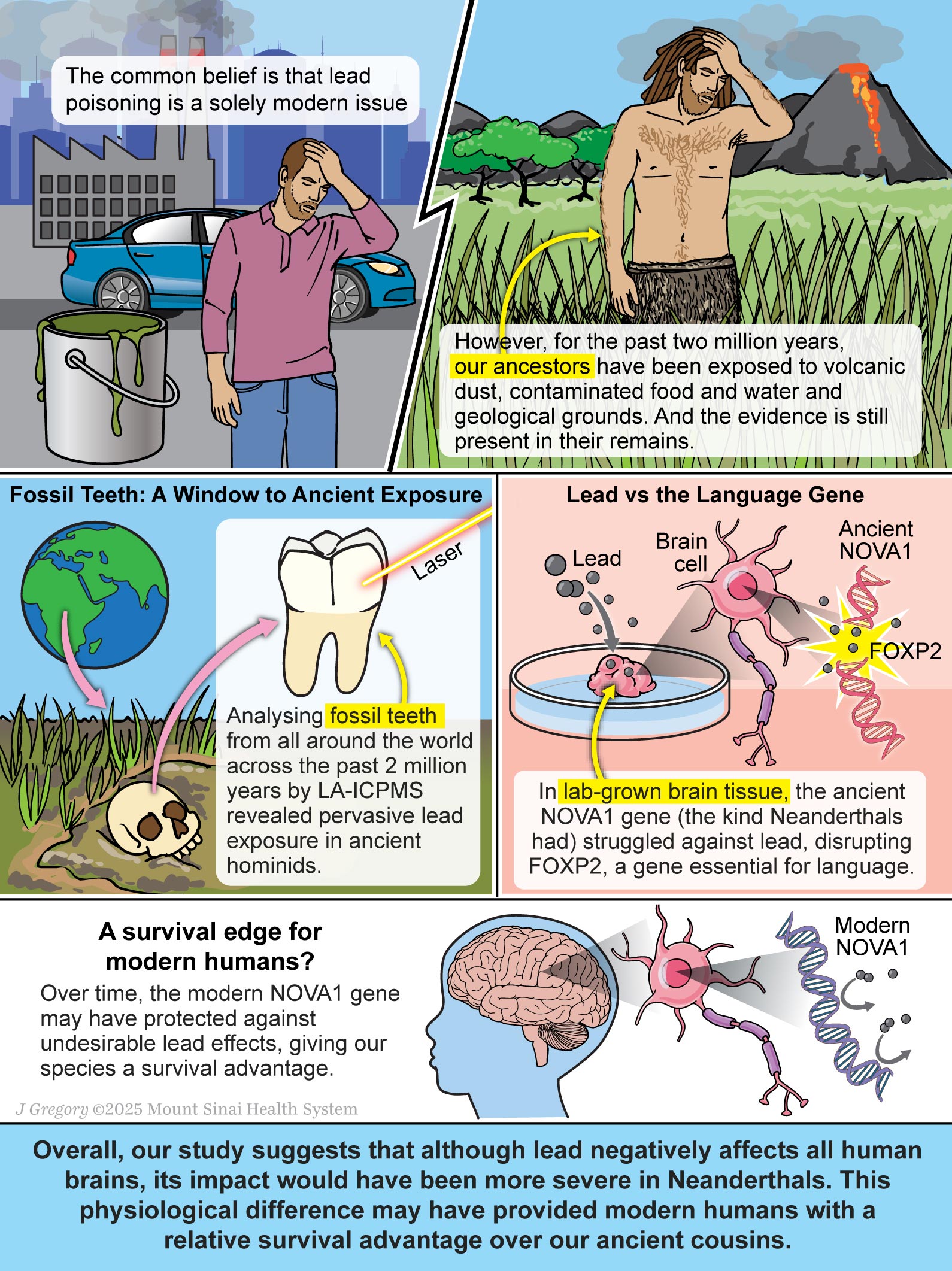 The common belief is that lead poisoning is a solely modern issue

However, for the past two million years, our ancestors have been exposed to volcanic dust, contaminated food and water and geological grounds. And the evidence is still present in their remains.

Fossil Teeth: A Window to Ancient Exposure

Laser

Analysing fossil teeth from all around the world across the past 2 million years by LA-ICPMS revealed pervasive lead exposure in ancient hominids.

Lead vs the Language Gene

Lead

Brain cell

Ancient NOVA1

FOXP2

In lab-grown brain tissue, the ancient NOVA1 gene (the kind Neanderthals had) struggled against lead, disrupting FOXP2, a gene essential for language.

A survival edge for modern humans?

Over time, the modern NOVA1 gene may have protected against undesirable lead effects, giving our species a survival advantage.

Modern NOVA1

J Gregory ©2025 Mount Sinai Health System

Overall, our study suggests that although lead negatively affects all human brains, its impact would have been more severe in Neanderthals. This physiological difference may have provided modern humans with a relative survival advantage over our ancient cousins.