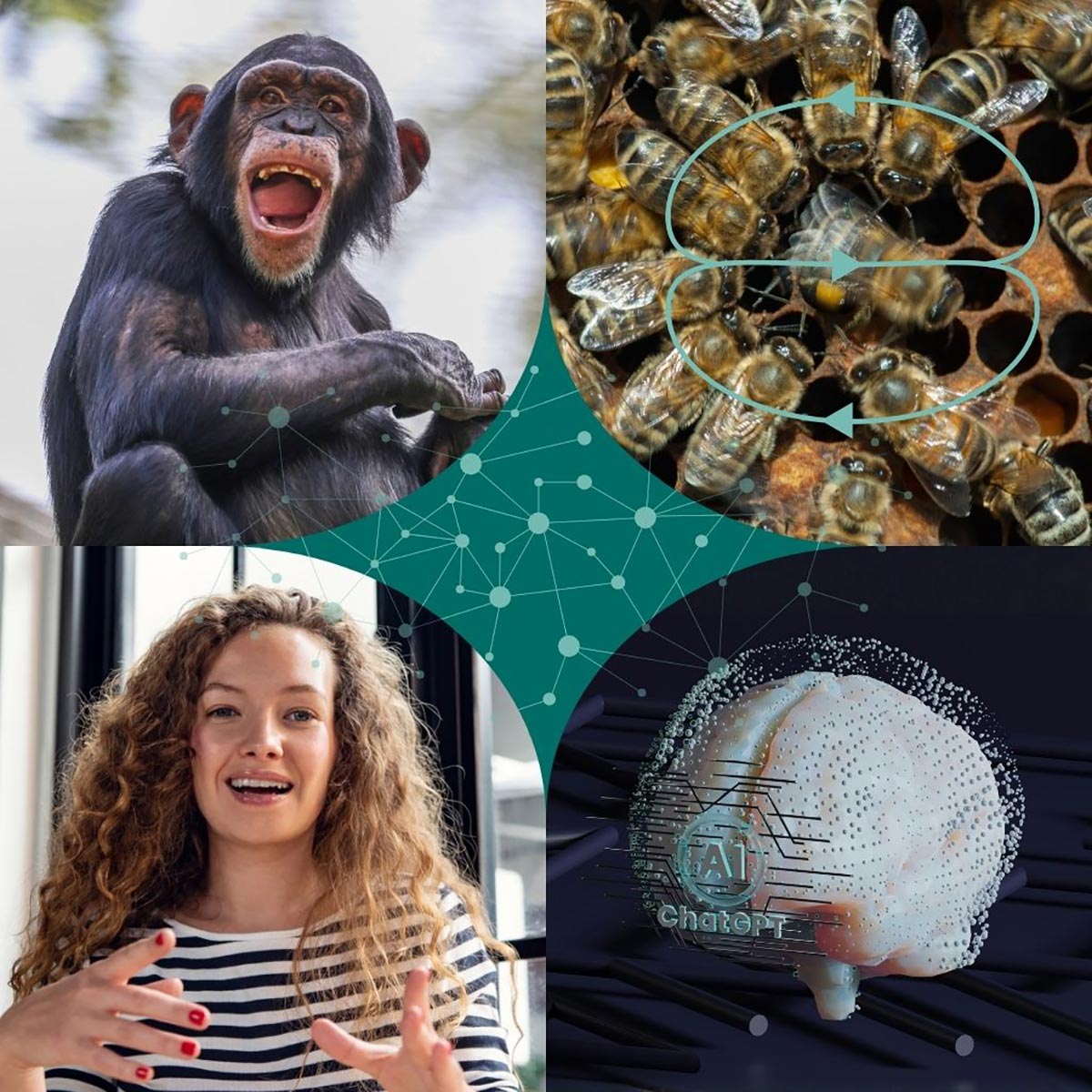 AI
ChatGPT