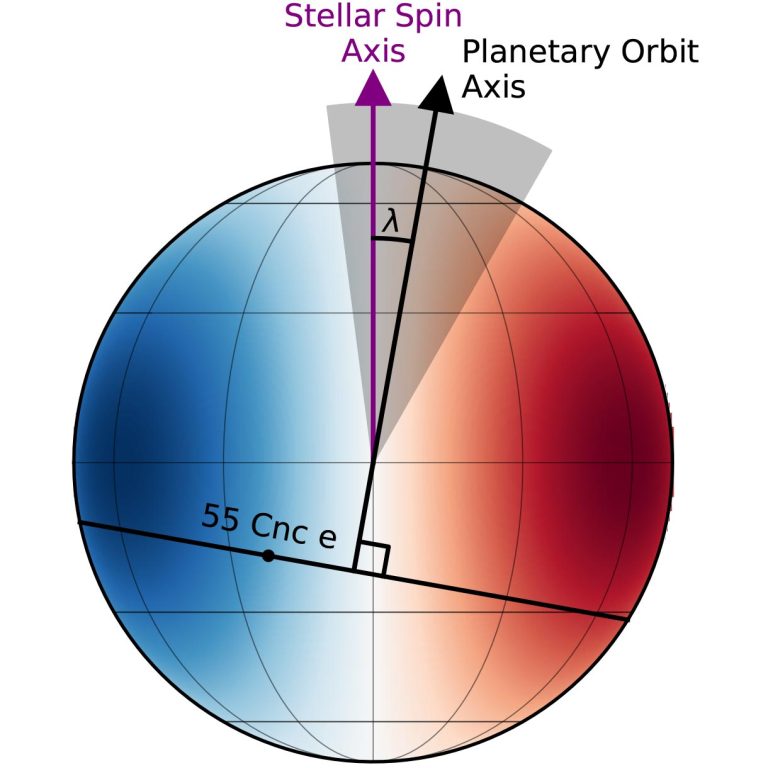 Stellar Spin Axis

Planetary Orbit Axis

$\lambda$

55 Cnc e