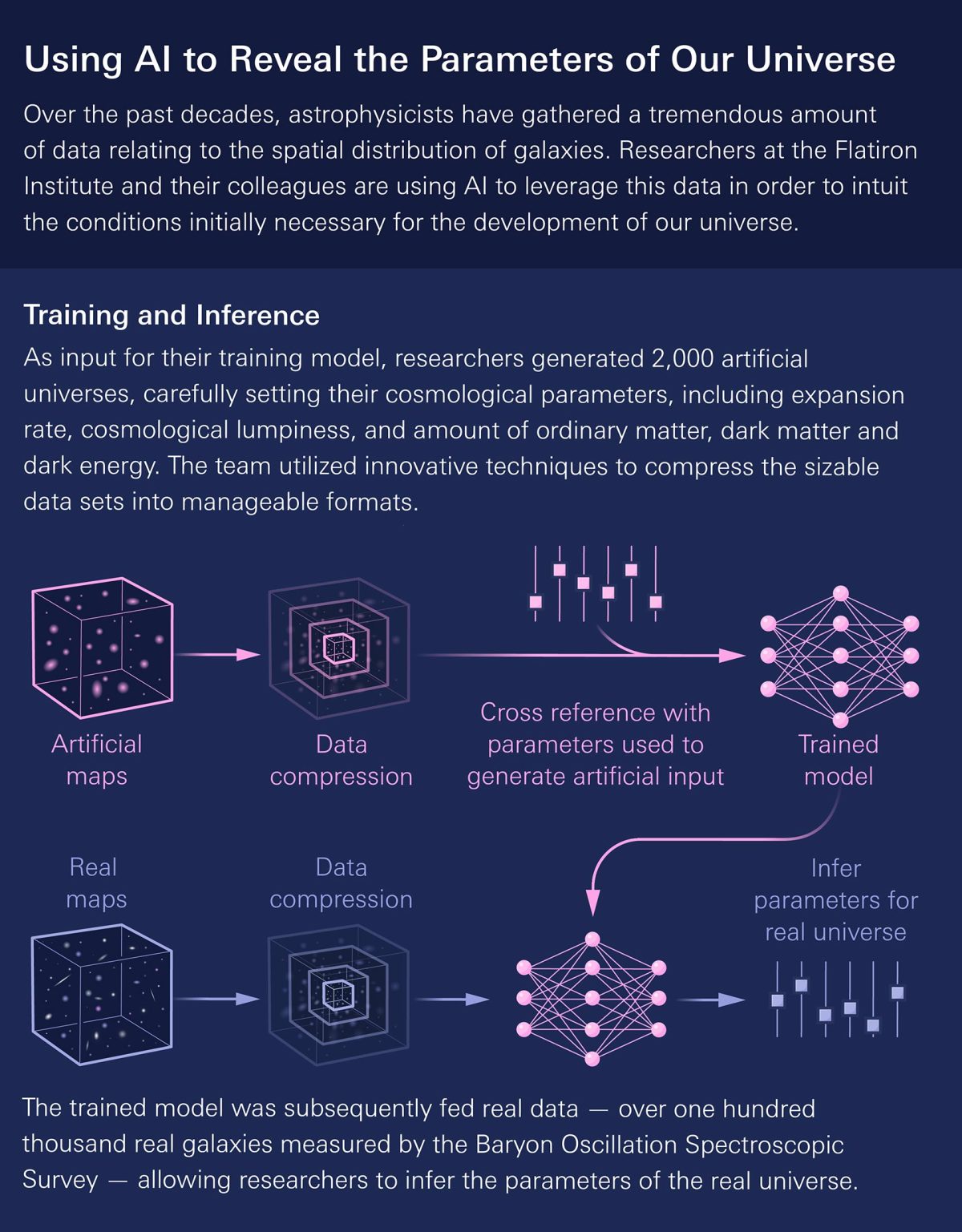 Using AI to Reveal the Parameters of Our Universe

Over the past decades, astrophysicists have gathered a tremendous amount of data relating to the spatial distribution of galaxies. Researchers at the Flatiron Institute and their colleagues are using AI to leverage this data in order to intuit the conditions initially necessary for the development of our universe.

Training and Inference

As input for their training model, researchers generated 2,000 artificial universes, carefully setting their cosmological parameters, including expansion rate, cosmological lumpiness, and amount of ordinary matter, dark matter and dark energy. The team utilized innovative techniques to compress the sizable data sets into manageable formats.

Artificial maps

Data compression

Cross reference with parameters used to generate artificial input

Trained model

Real maps

Data compression

Infer parameters for real universe

The trained model was subsequently fed real data — over one hundred thousand real galaxies measured by the Baryon Oscillation Spectroscopic Survey — allowing researchers to infer the parameters of the real universe.