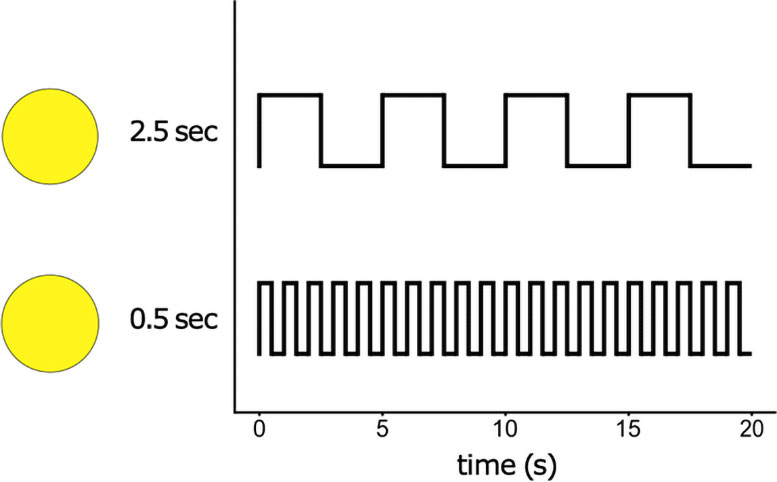 2.5 sec

0.5 sec

0
5
10
15
20
time (s)