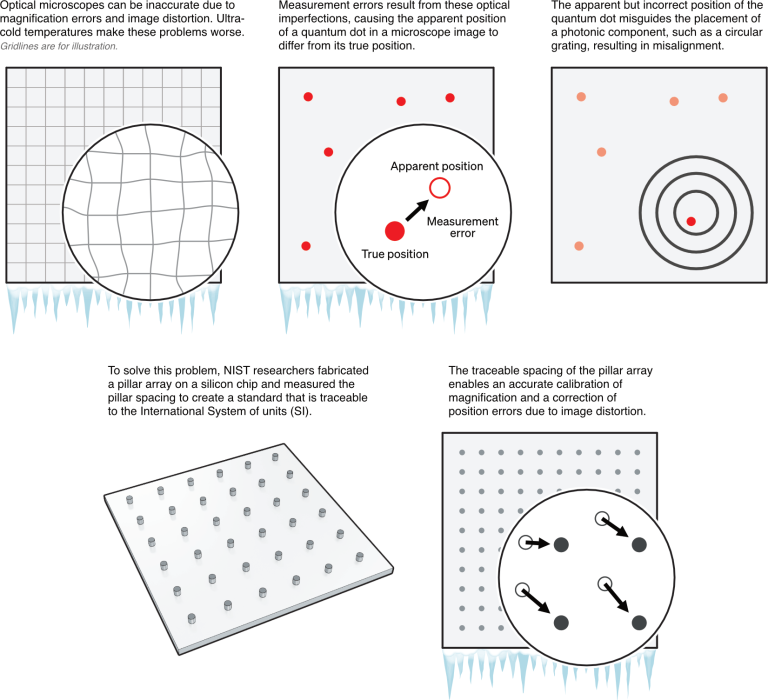 Optical microscopes can be inaccurate due to magnification errors and image distortion. Ultra-cold temperatures make these problems worse.
Gridlines are for illustration.

Measurement errors result from these optical imperfections, causing the apparent position of a quantum dot in a microscope image to differ from its true position.

Apparent position
Measurement error
True position

The apparent but incorrect position of the quantum dot misguides the placement of a photonic component, such as a circular grating, resulting in misalignment.

To solve this problem, NIST researchers fabricated a pillar array on a silicon chip and measured the pillar spacing to create a standard that is traceable to the International System of units (SI).

The traceable spacing of the pillar array enables an accurate calibration of magnification and a correction of position errors due to image distortion.