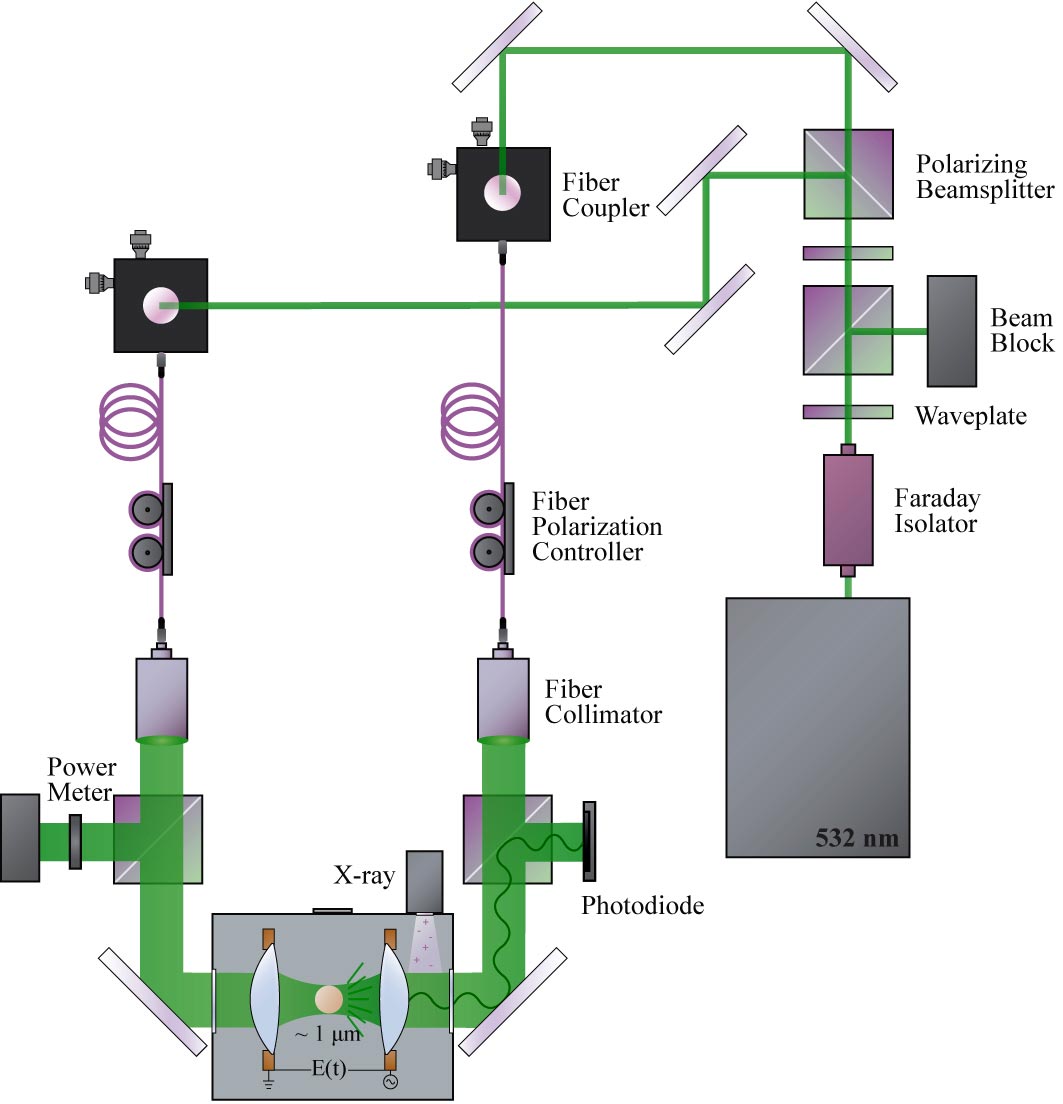 Fiber Coupler

Polarizing Beamsplitter

Beam Block

Waveplate

Faraday Isolator

Fiber Polarization Controller

Fiber Collimator

Power Meter

532 nm

X-ray

Photodiode

~ 1 μm

E(t)